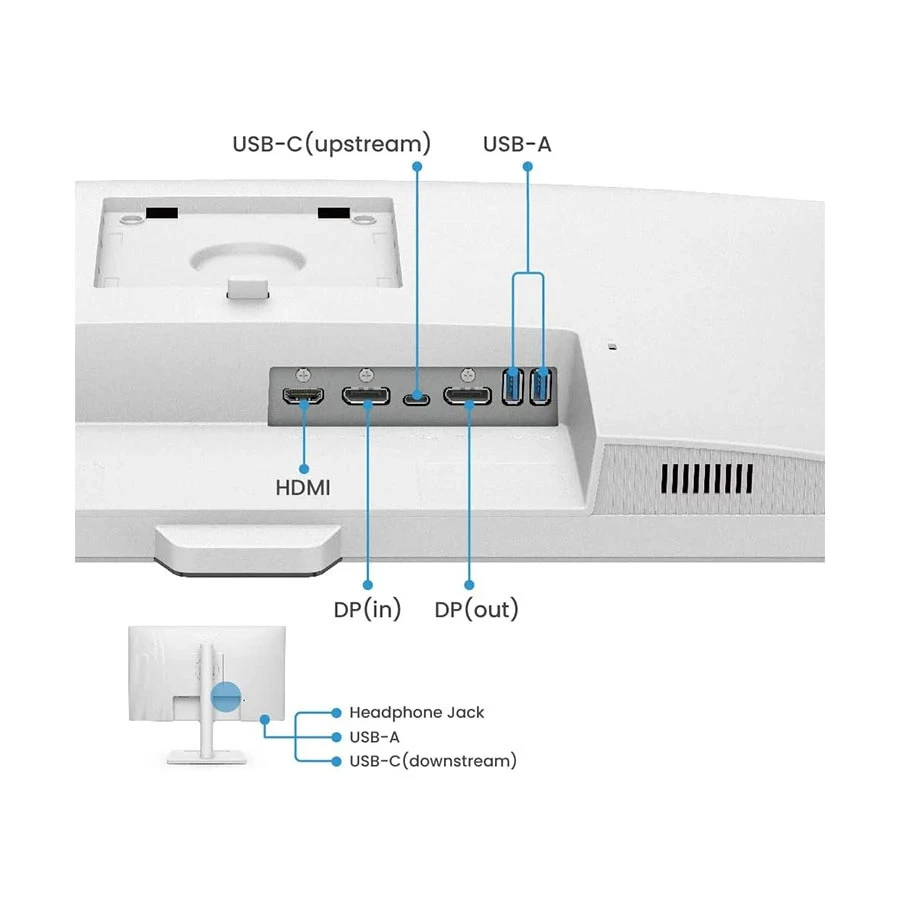 USB-C(upstream)
USB-A
HDMI
DP(in)
DP(out)
Headphone Jack
USB-A
USB-C(downstream)