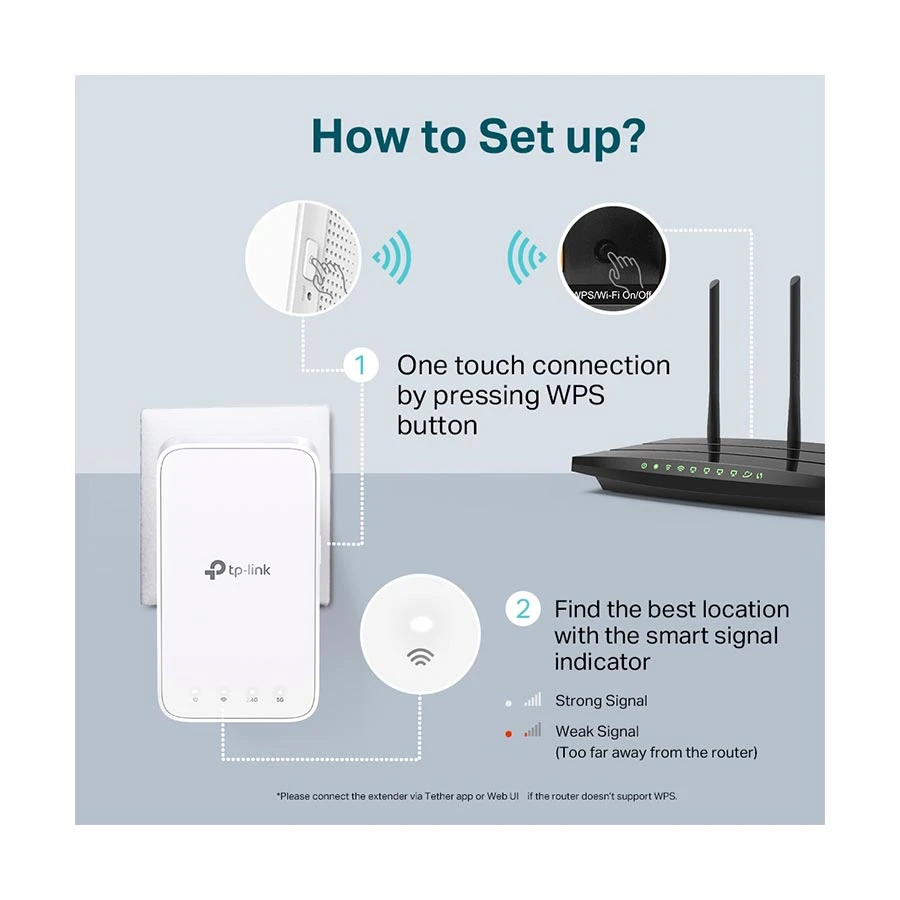 How to Set up?

WPS/Wi-Fi On/Off

1 One touch connection by pressing WPS button

tp-link

2.4G 5G

2 Find the best location with the smart signal indicator

Strong Signal

Weak Signal (Too far away from the router)

*Please connect the extender via Tether app or Web UI if the router doesn't support WPS.